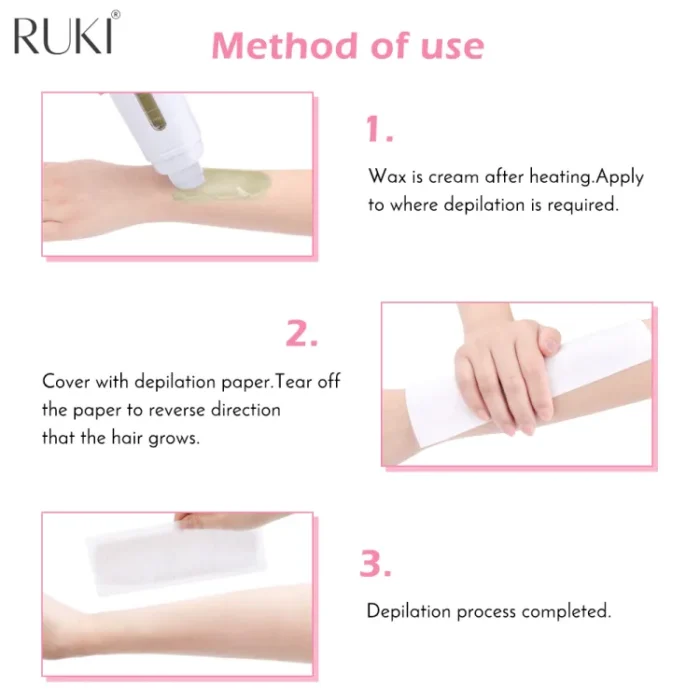 RUKI®

Method of use

1.

Wax is cream after heating.Apply to where depilation is required.

2.

Cover with depilation paper.Tear off the paper to reverse direction that the hair grows.

3.

Depilation process completed.