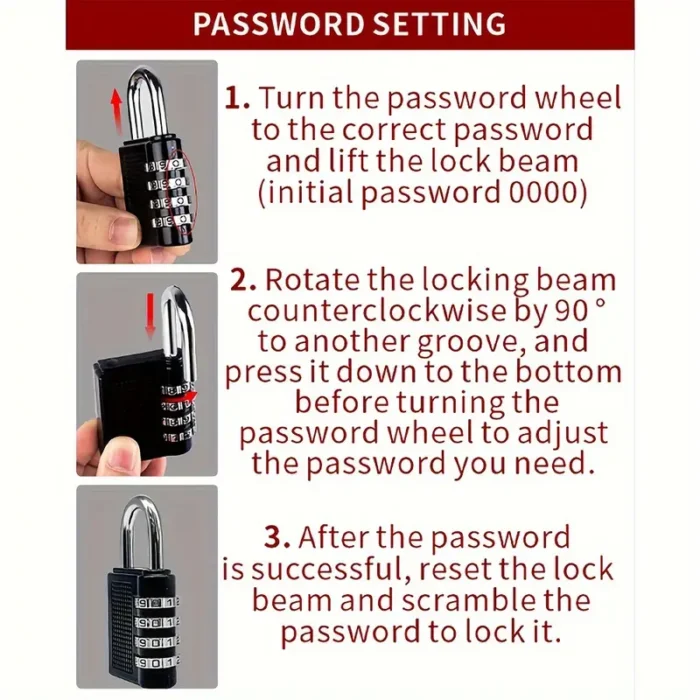 PASSWORD SETTING

1. Turn the password wheel to the correct password and lift the lock beam (initial password 0000)

2. Rotate the locking beam counterclockwise by 90 ° to another groove, and press it down to the bottom before turning the password wheel to adjust the password you need.

3. After the password is successful, reset the lock beam and scramble the password to lock it.