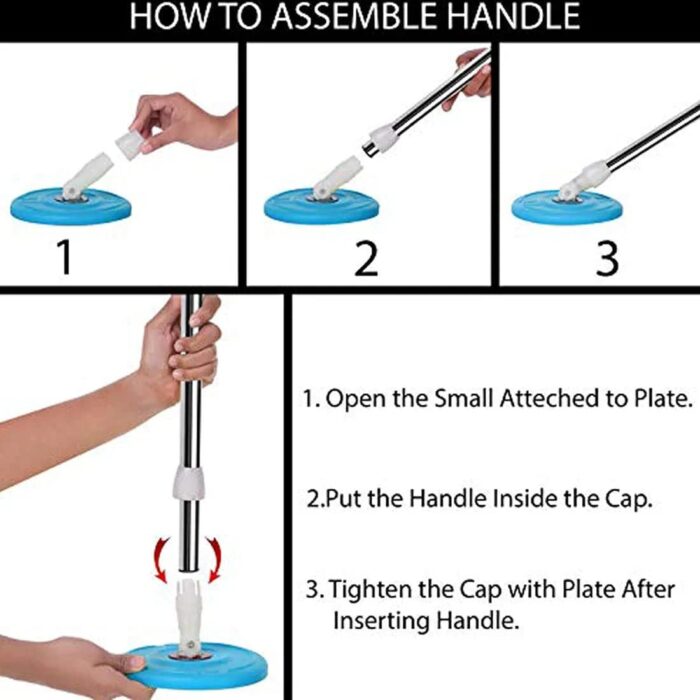 HOW TO ASSEMBLE HANDLE

1

2

3

1. Open the Small Atteched to Plate.

2.Put the Handle Inside the Cap.

3. Tighten the Cap with Plate After Inserting Handle.