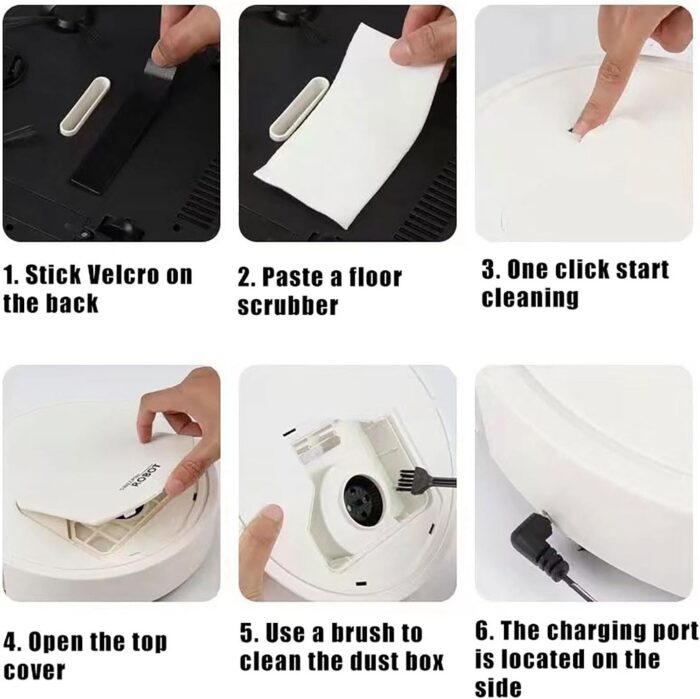 1. Stick Velcro on the back

2. Paste a floor scrubber

3. One click start cleaning

ROBOT

4. Open the top cover

5. Use a brush to clean the dust box

6. The charging port is located on the side