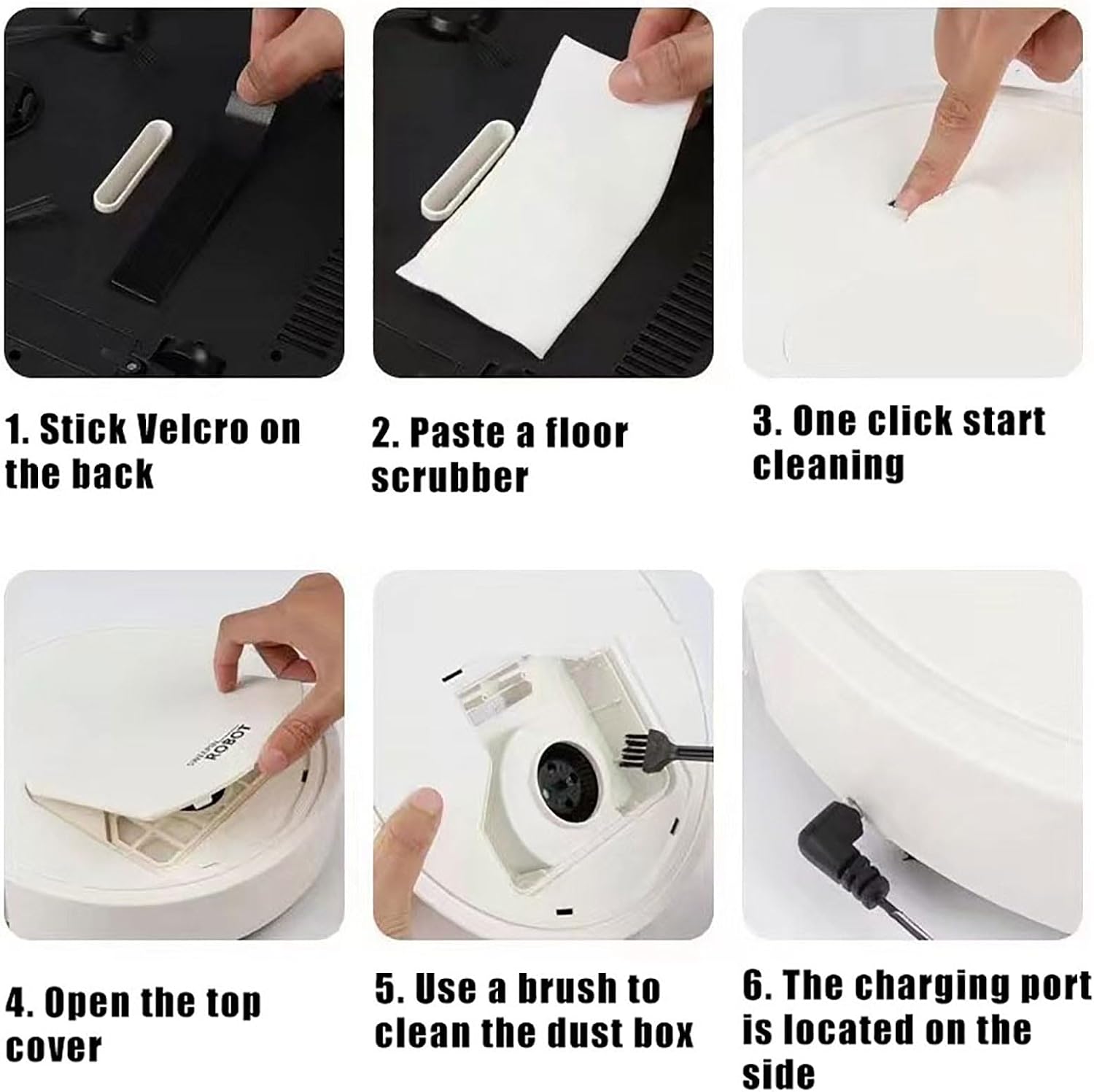 1. Stick Velcro on the back

2. Paste a floor scrubber

3. One click start cleaning

SWEEPING ROBOT

4. Open the top cover

5. Use a brush to clean the dust box

6. The charging port is located on the side