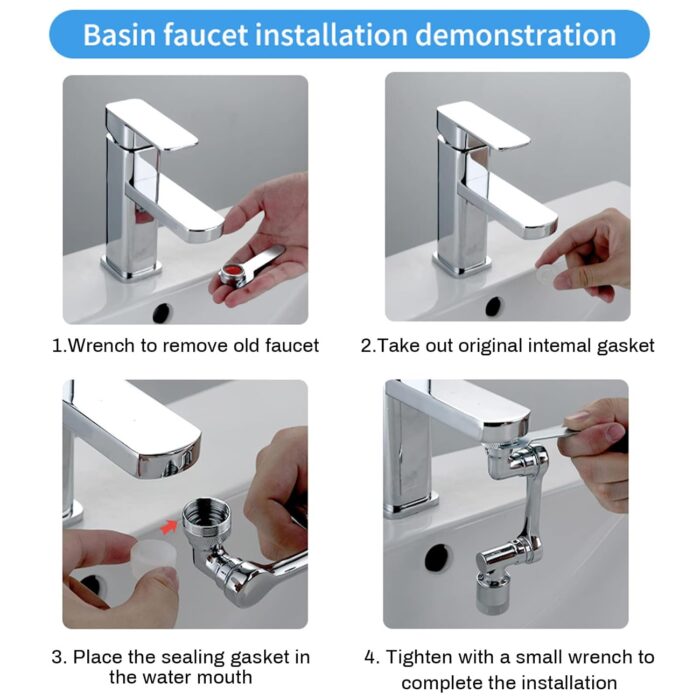 Basin faucet installation demonstration

1.Wrench to remove old faucet

2.Take out original intemal gasket

3. Place the sealing gasket in the water mouth

4. Tighten with a small wrench to complete the installation