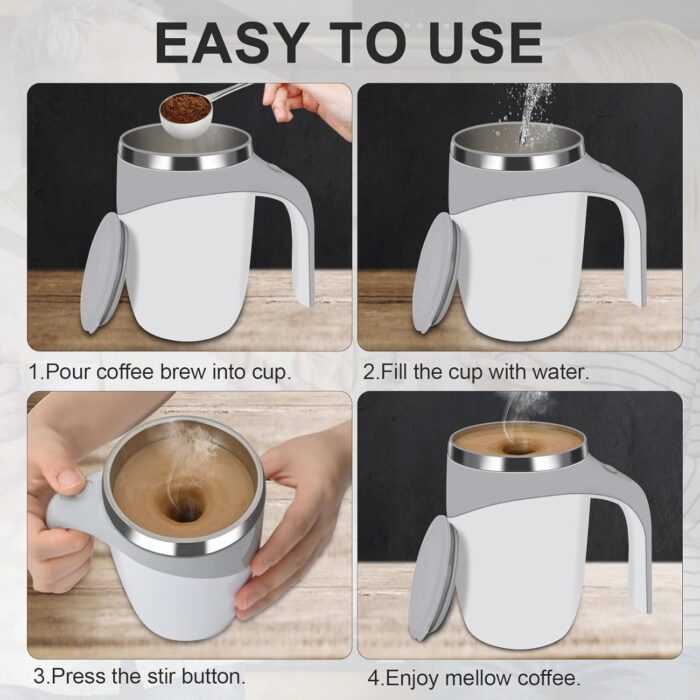 EASY TO USE

1.Pour coffee brew into cup.

2.Fill the cup with water.

3.Press the stir button.

4.Enjoy mellow coffee.