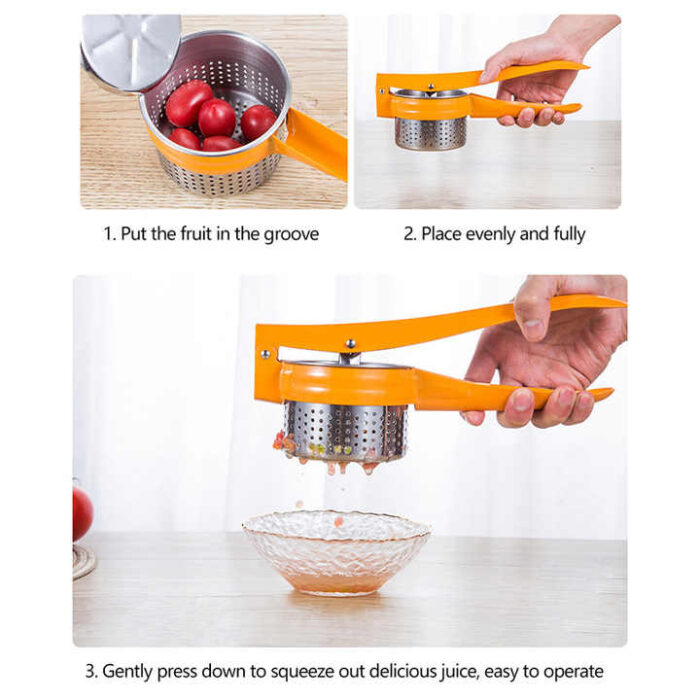 1. Put the fruit in the groove

2. Place evenly and fully

3. Gently press down to squeeze out delicious juice, easy to operate