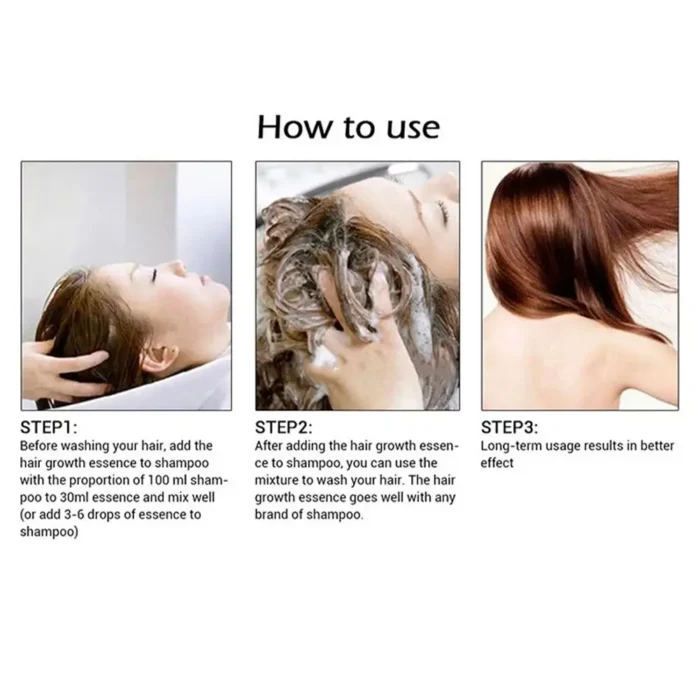 How to use

STEP1:
Before washing your hair, add the hair growth essence to shampoo with the proportion of 100 ml shampoo to 30ml essence and mix well (or add 3-6 drops of essence to shampoo)

STEP2:
After adding the hair growth essence to shampoo, you can use the mixture to wash your hair. The hair growth essence goes well with any brand of shampoo.

STEP3:
Long-term usage results in better effect