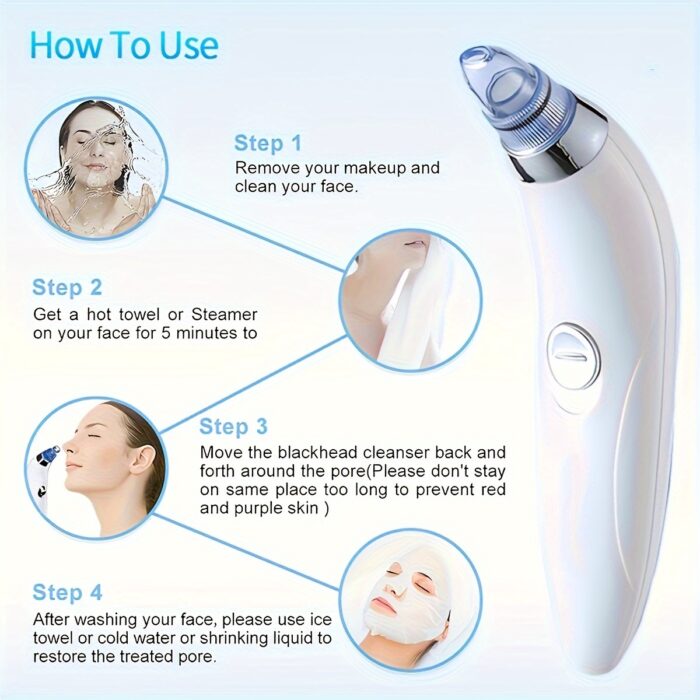 How To Use

Step 1
Remove your makeup and clean your face.

Step 2
Get a hot towel or Steamer on your face for 5 minutes to

Step 3
Move the blackhead cleanser back and forth around the pore(Please don't stay on same place too long to prevent red and purple skin )

Step 4
After washing your face, please use ice towel or cold water or shrinking liquid to restore the treated pore.