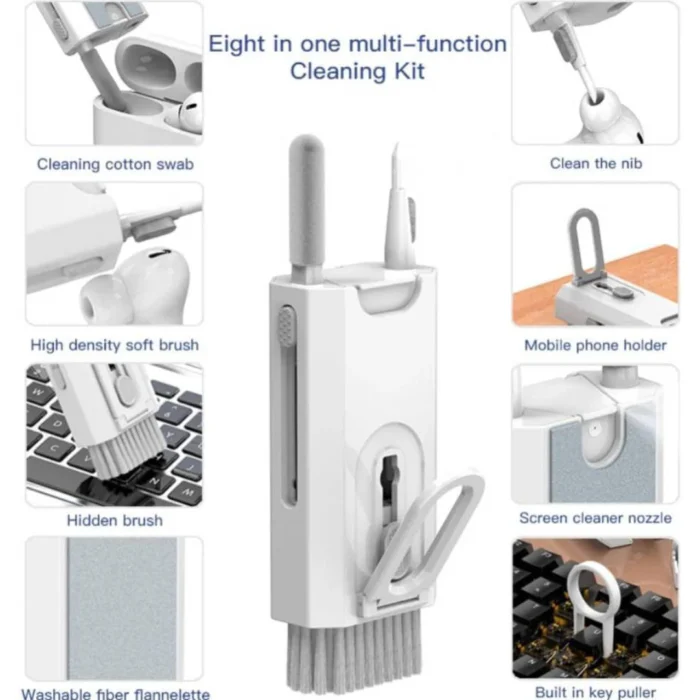 Eight in one multi–function
Cleaning Kit

Cleaning cotton swab

High density soft brush

Hidden brush

Washable fiber flannelette

Clean the nib

Mobile phone holder

Screen cleaner nozzle

Built in key puller