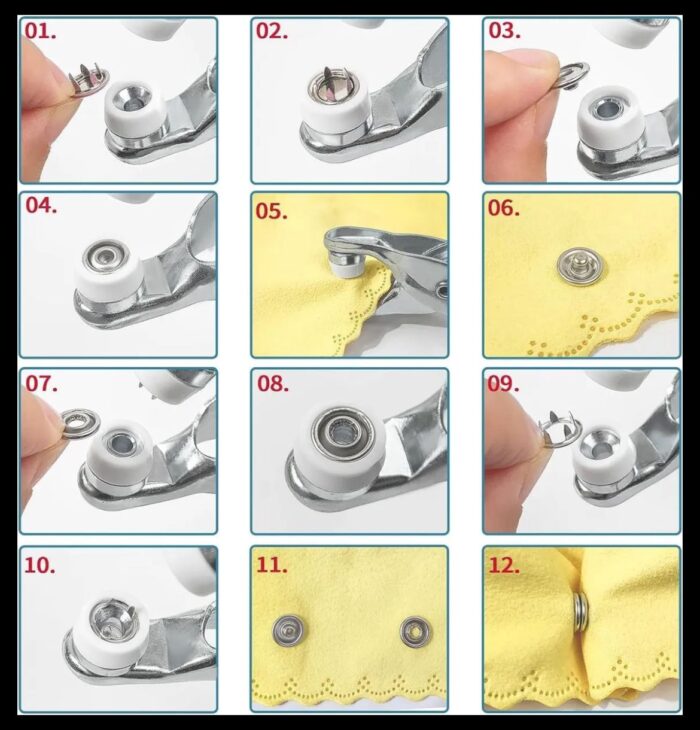 01.

02.

03.

04.

05.

06.

07.

08.

09.

10.

11.

12.