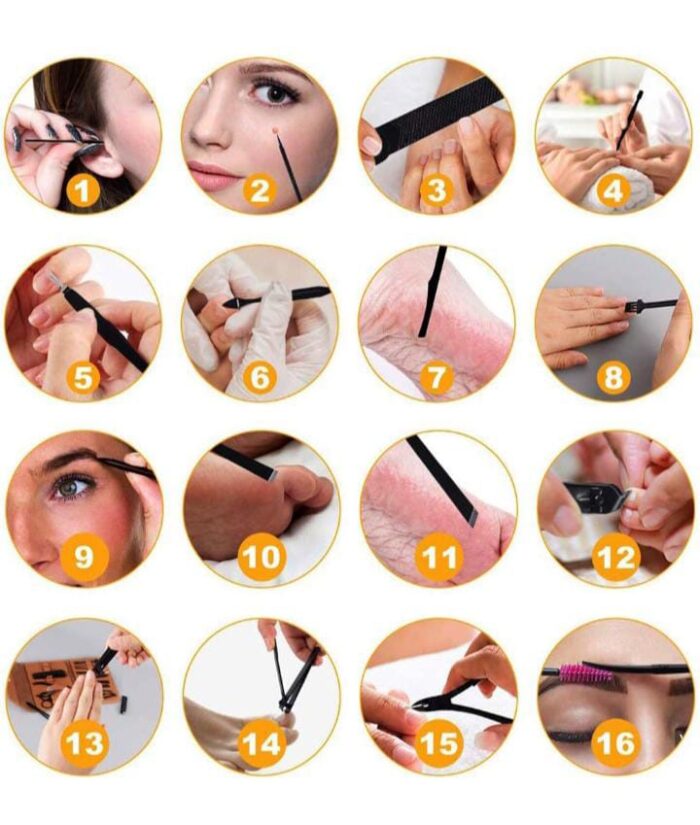 1
2
3
4
5
6
7
8
9
10
11
12
13
14
15
16