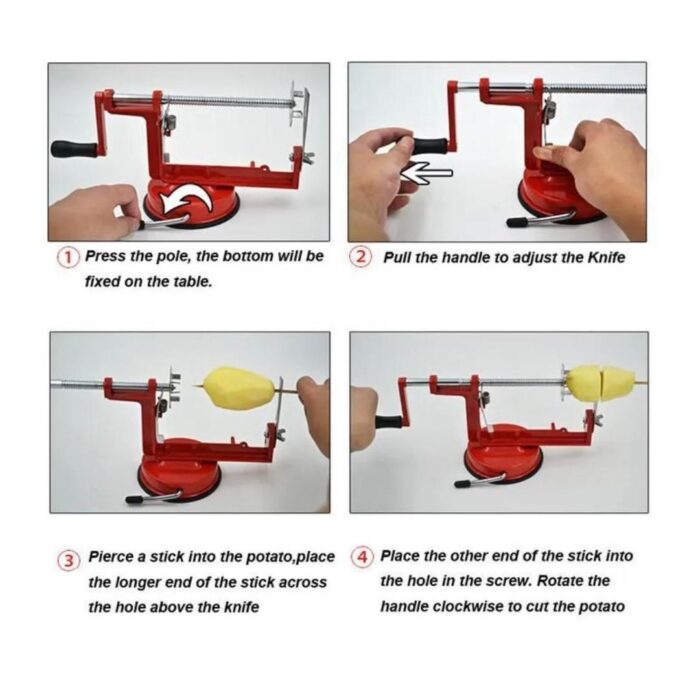 1 Press the pole, the bottom will be fixed on the table.

2 Pull the handle to adjust the Knife

3 Pierce a stick into the potato,place the longer end of the stick across the hole above the knife

4 Place the other end of the stick into the hole in the screw. Rotate the handle clockwise to cut the potato