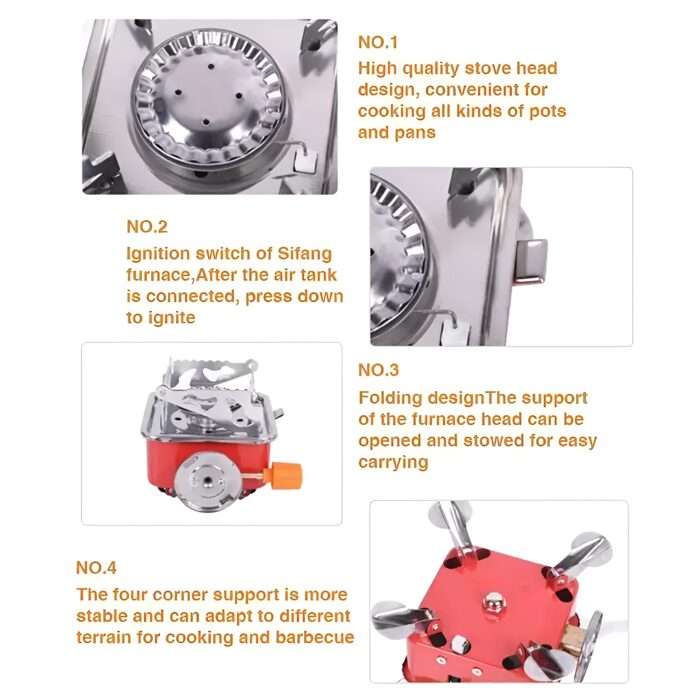 NO.1
High quality stove head design, convenient for cooking all kinds of pots and pans

NO.2
Ignition switch of Sifang furnace,After the air tank is connected, press down to ignite

NO.3
Folding designThe support of the furnace head can be opened and stowed for easy carrying

NO.4
The four corner support is more stable and can adapt to different terrain for cooking and barbecue