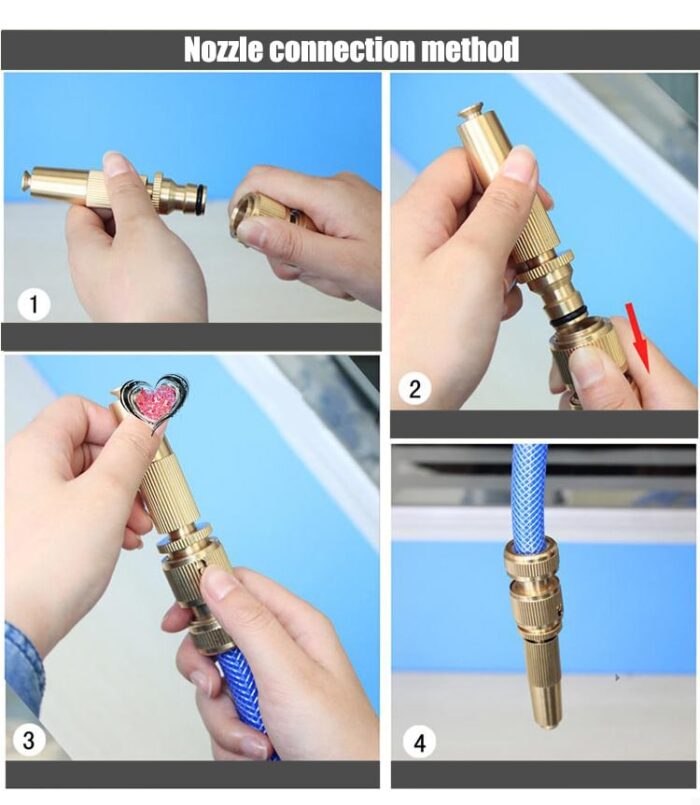 Nozzle connection method

1

2

3

4