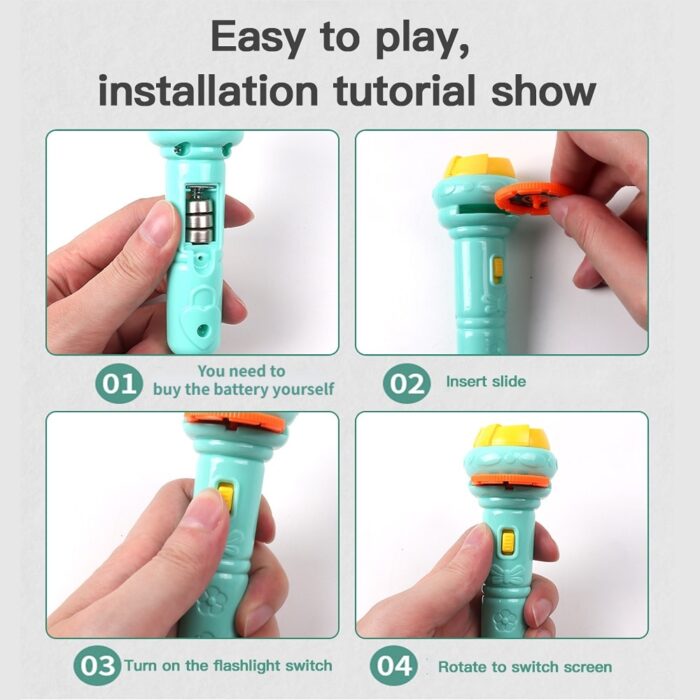 Easy to play,
installation tutorial show

01 You need to buy the battery yourself

02 Insert slide

03 Turn on the flashlight switch

04 Rotate to switch screen